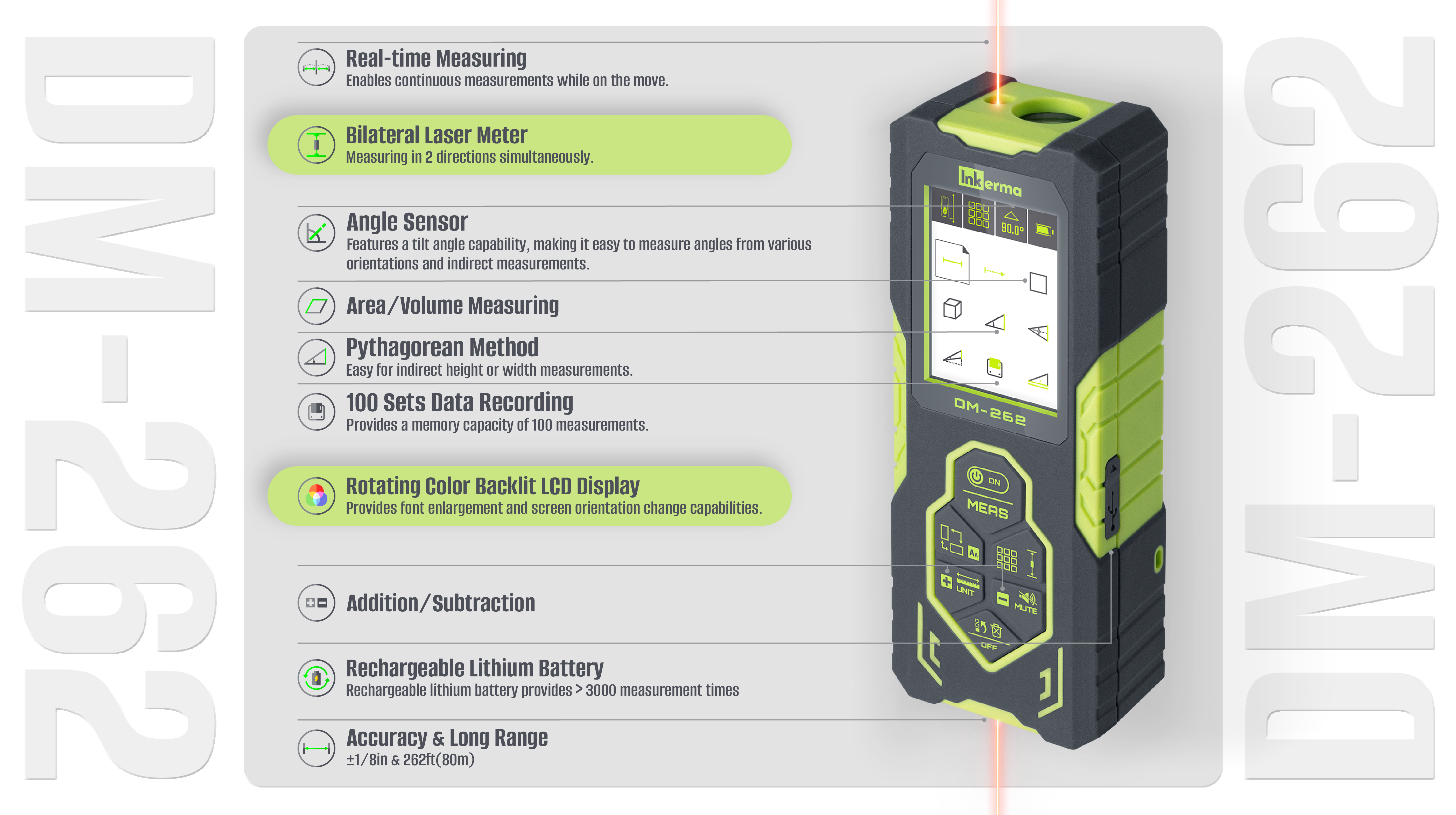 DM-262

Real-time Measuring
Enables continuous measurements while on the move.

Bilateral Laser Meter
Measuring in 2 directions simultaneously.

Angle Sensor
Features a tilt angle capability, making it easy to measure angles from various orientations and indirect measurements.

Area/Volume Measuring

Pythagorean Method
Easy for indirect height or width measurements.

100 Sets Data Recording
Provides a memory capacity of 100 measurements.

Rotating Color Backlit LCD Display
Provides font enlargement and screen orientation change capabilities.

Addition/Subtraction

Rechargeable Lithium Battery
Rechargeable lithium battery provides > 3000 measurement times

Accuracy & Long Range
±1/8in & 262ft(80m)

Inkerma
90.0°
DM-262
ON
MEAS
UNIT
MUTE
OFF

DM-262